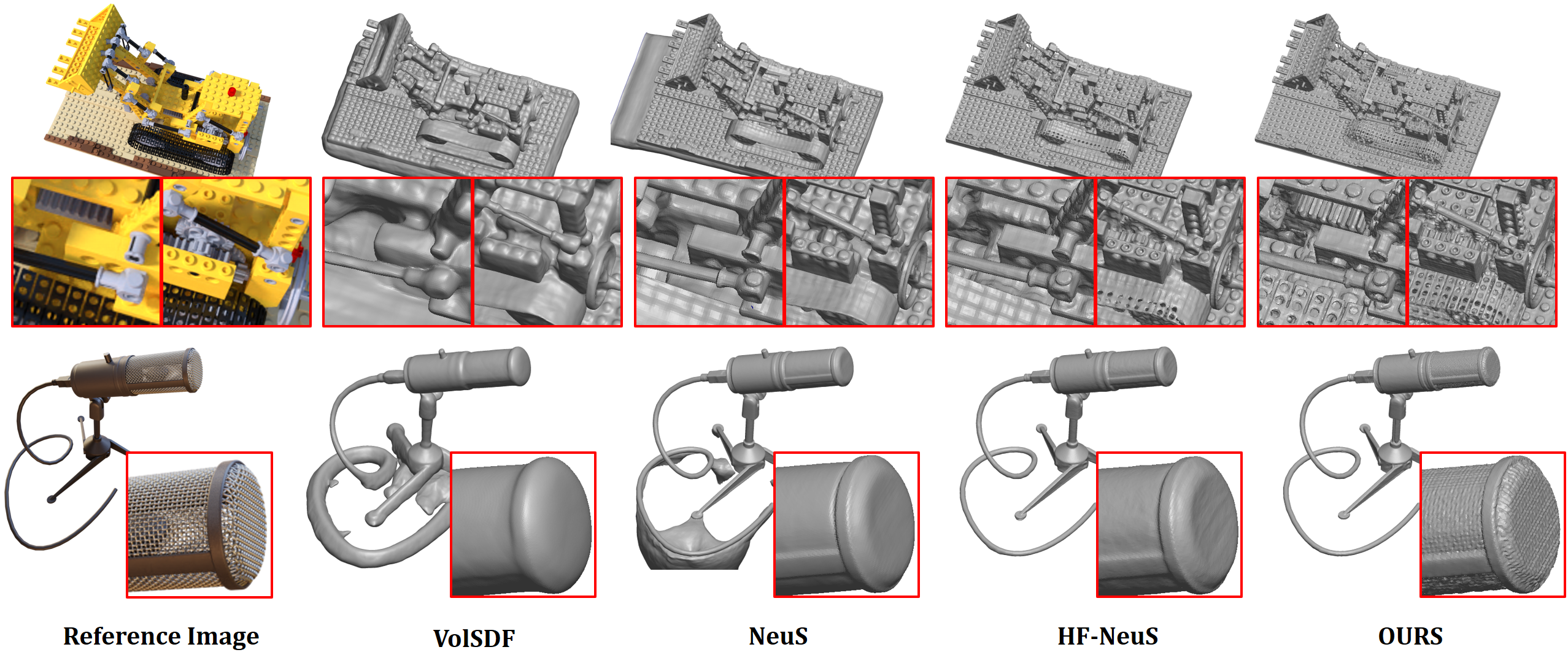 Reference Image
VolSDF
NeuS
HF-NeuS
OURS