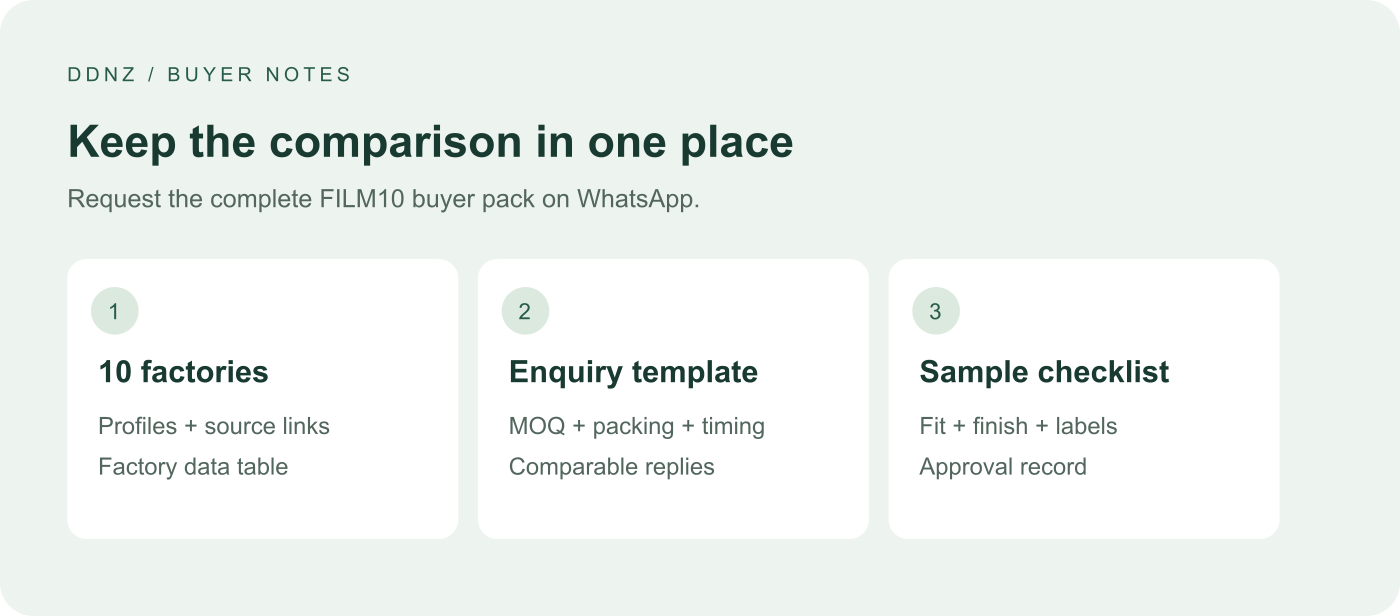 DDNZ / BUYER NOTES

Keep the comparison in one place

Request the complete FILM10 buyer pack on WhatsApp.

1

10 factories

Profiles + source links

Factory data table

2

Enquiry template

MOQ + packing + timing

Comparable replies

3

Sample checklist

Fit + finish + labels

Approval record