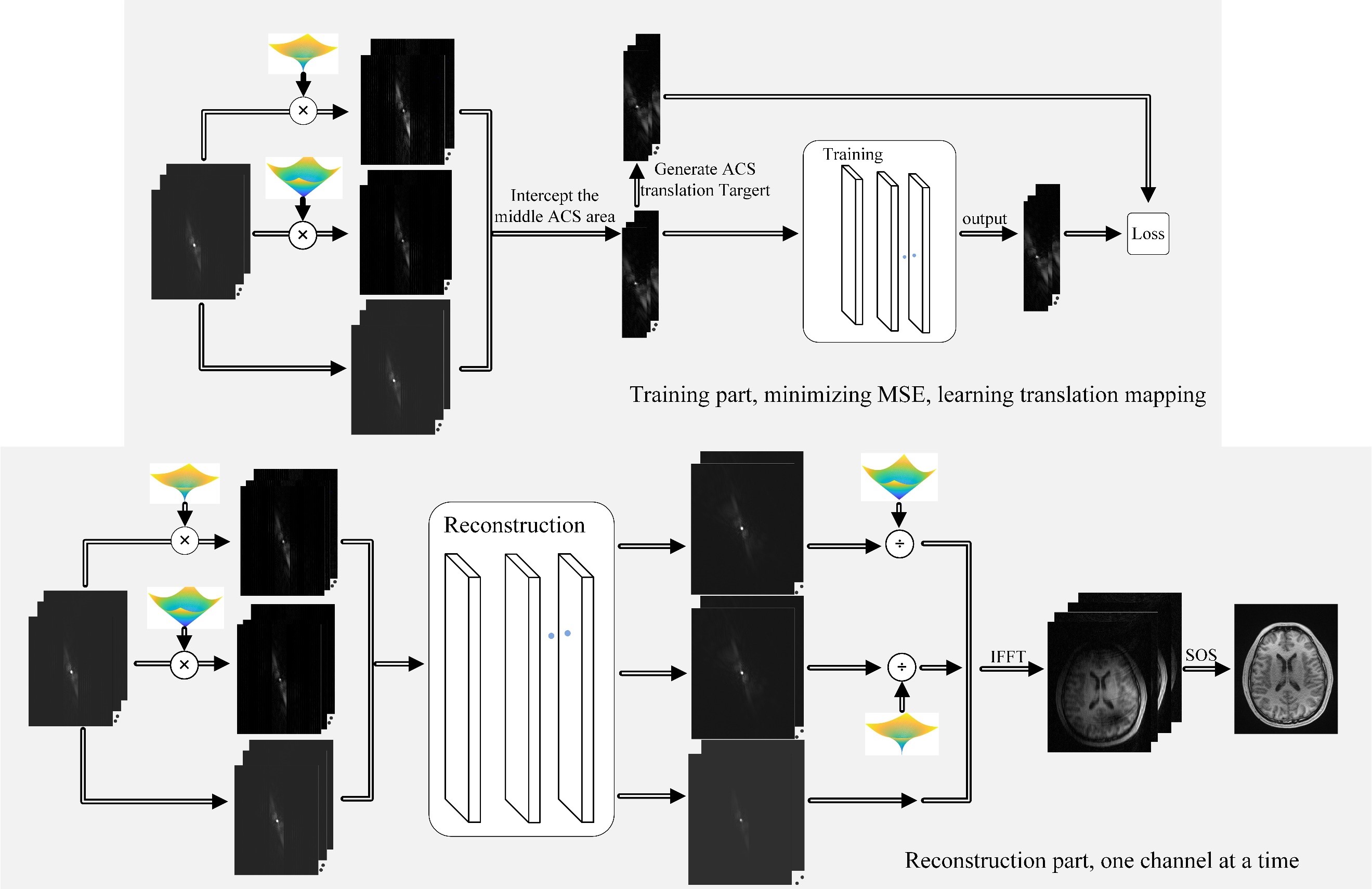 ×

×

Intercept the middle ACS area

Generate ACS translation Targert

Training

output

Loss

Training part, minimizing MSE, learning translation mapping

×

×

Reconstruction

÷

÷

IFFT

SOS

Reconstruction part, one channel at a time