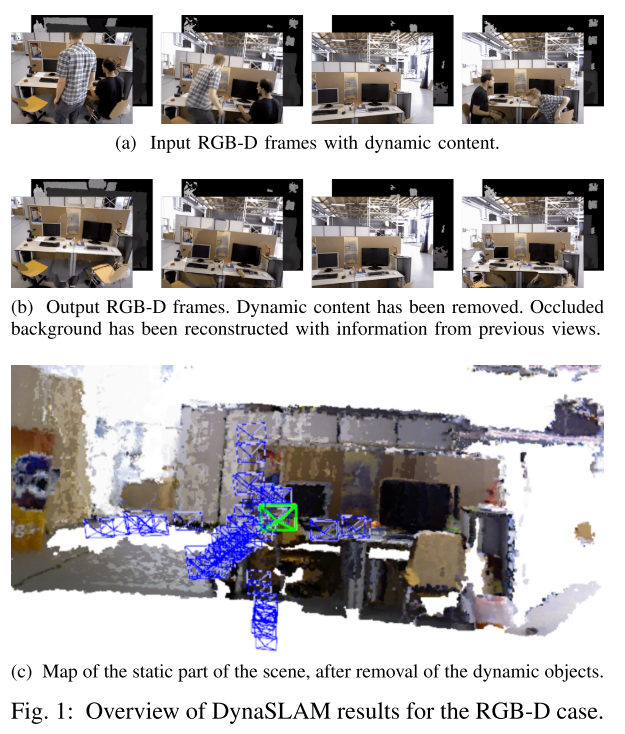 (a) Input RGB-D frames with dynamic content.

(b) Output RGB-D frames. Dynamic content has been removed. Occluded background has been reconstructed with information from previous views.

(c) Map of the static part of the scene, after removal of the dynamic objects.

Fig. 1: Overview of DynaSLAM results for the RGB-D case.