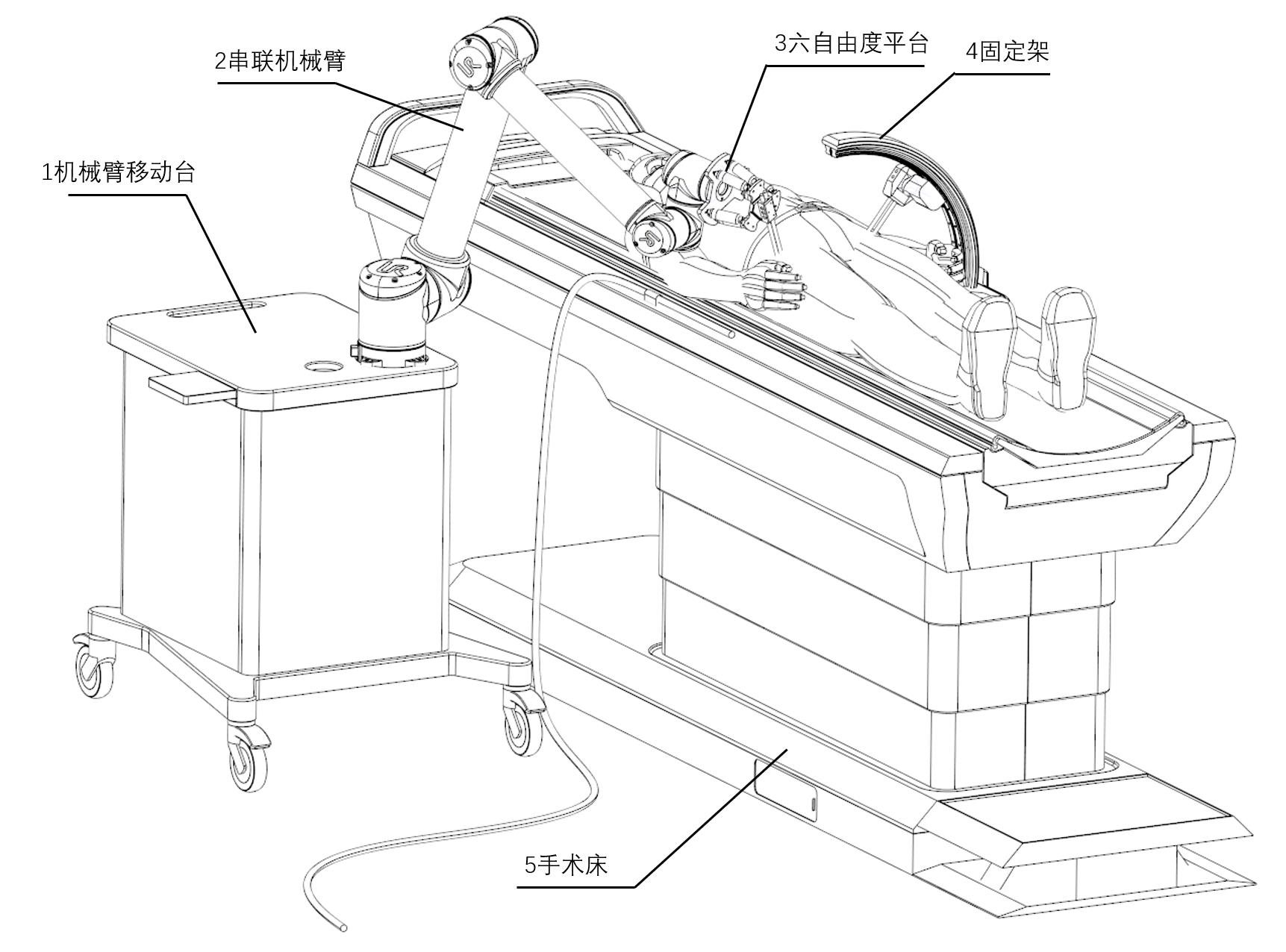 2串联机械臂

3六自由度平台

4固定架

1机械臂移动台

5手术床