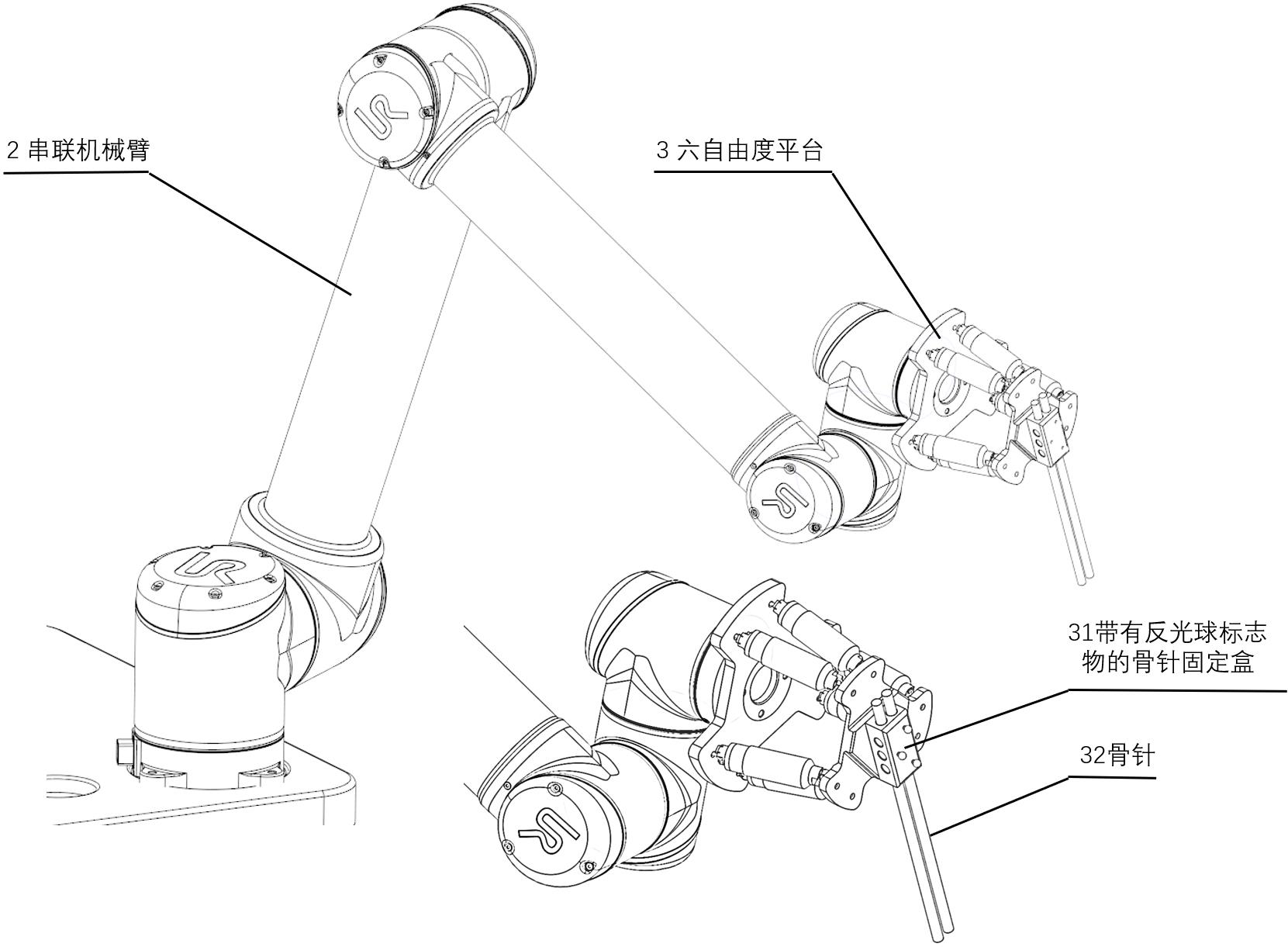 2 串联机械臂

3 六自由度平台

31带有反光球标志物的骨针固定盒

32骨针