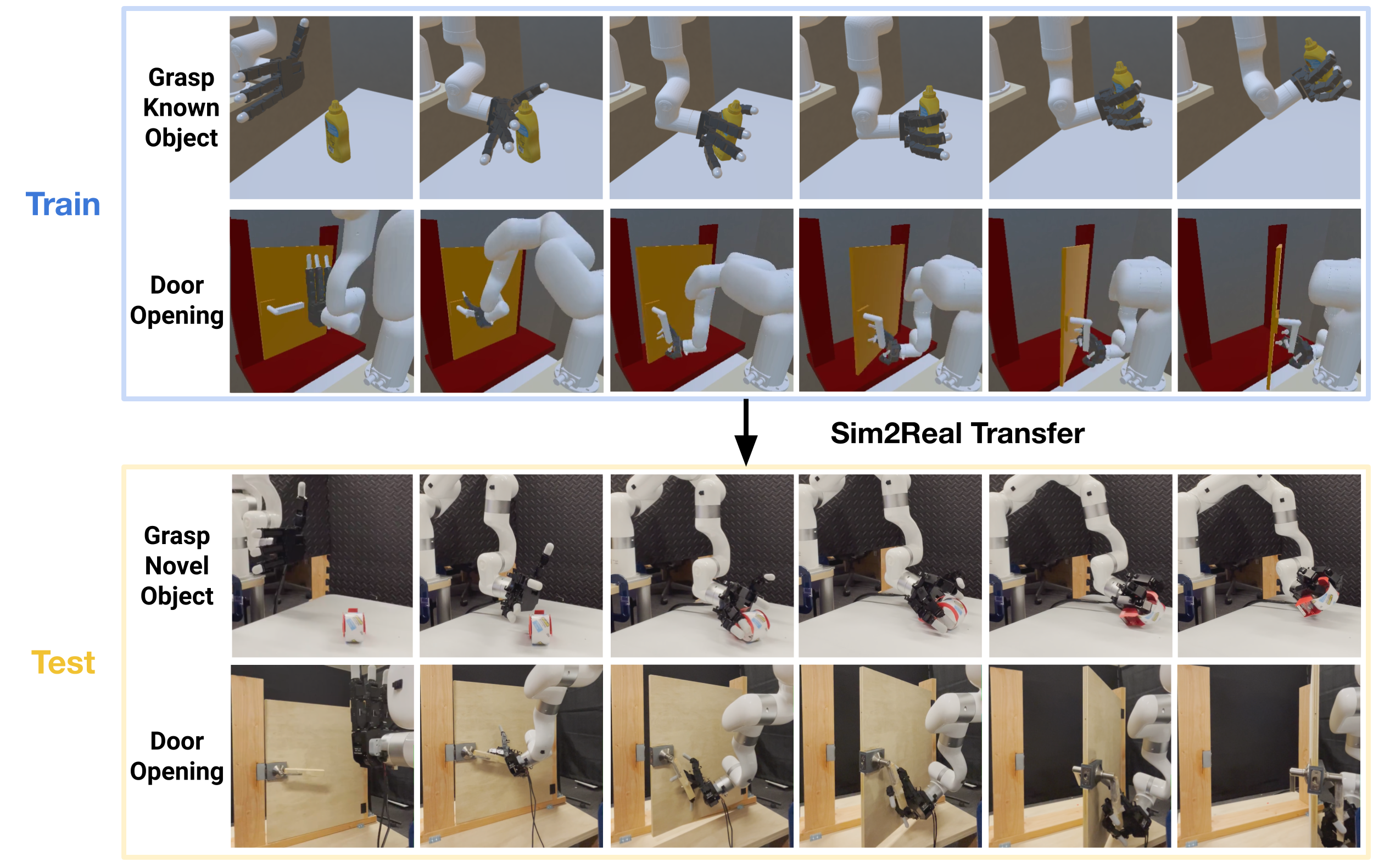 Train

Grasp Known Object

Door Opening

Sim2Real Transfer

Test

Grasp Novel Object

Door Opening