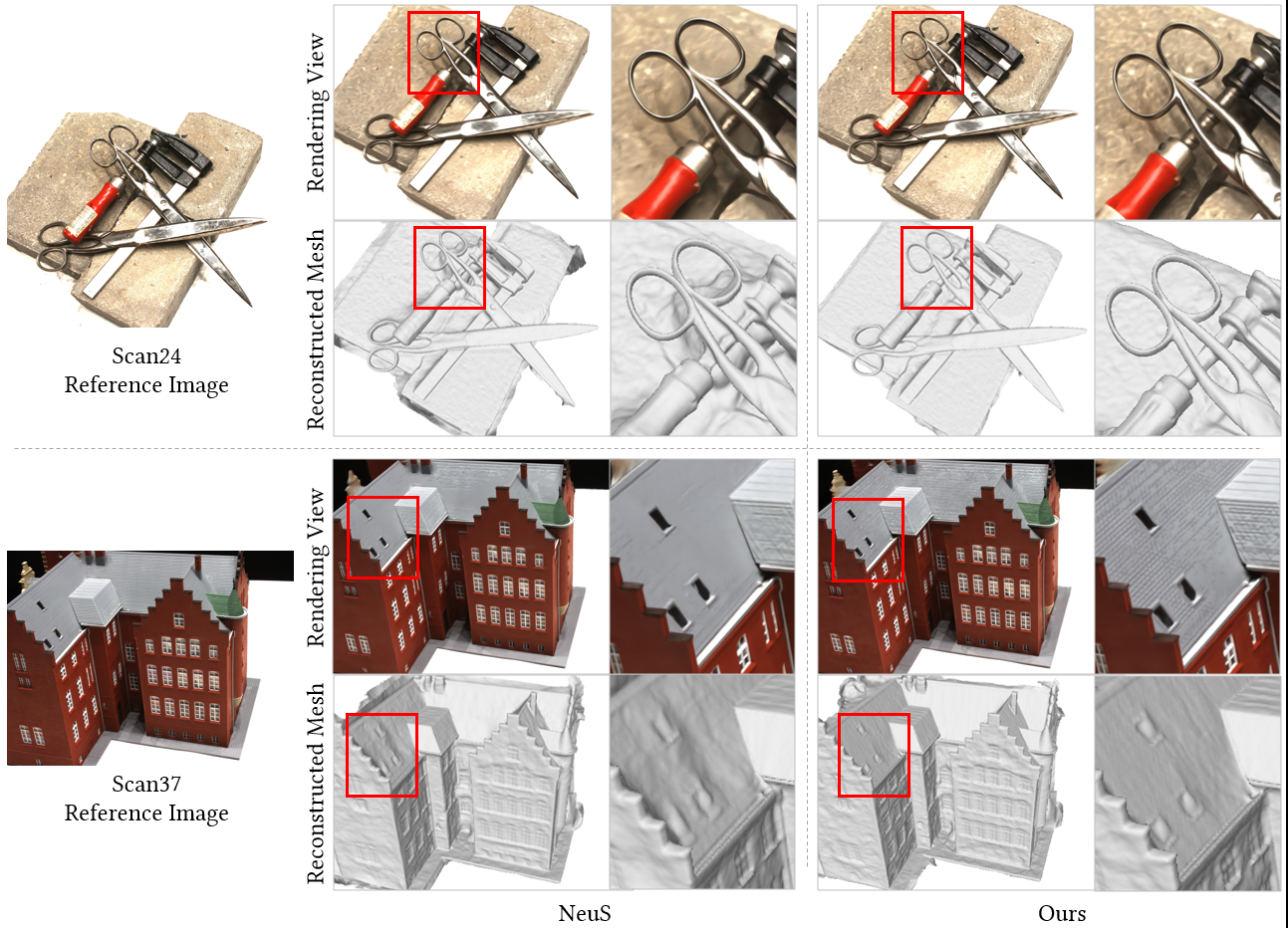 Scan24
Reference Image

Rendering View

Reconstructed Mesh

Scan37
Reference Image

Rendering View

Reconstructed Mesh

NeuS

Ours