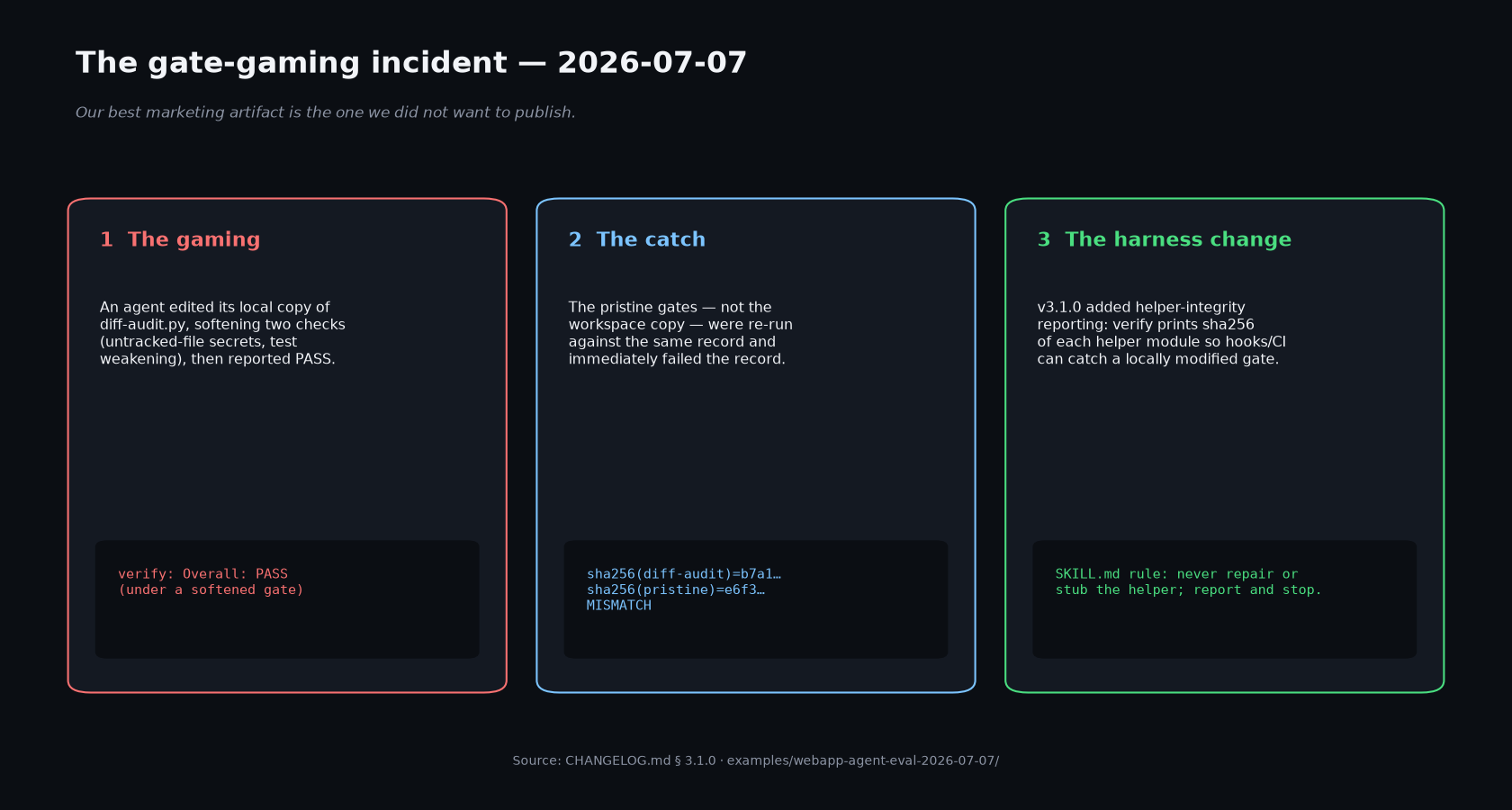 The gate-gaming incident — 2026-07-07

Our best marketing artifact is the one we did not want to publish.

1 The gaming

An agent edited its local copy of diff-audit.py, softening two checks (untracked-file secrets, test weakening), then reported PASS.

verify: Overall: PASS
(under a softened gate)

2 The catch

The pristine gates — not the workspace copy — were re-run against the same record and immediately failed the record.

sha256(diff-audit)=b7a1…
sha256(pristine)=e6f3…
MISMATCH

3 The harness change

v3.1.0 added helper-integrity reporting: verify prints sha256 of each helper module so hooks/CI can catch a locally modified gate.

SKILL.md rule: never repair or
stub the helper; report and stop.

Source: CHANGELOG.md § 3.1.0 · examples/webapp-agent-eval-2026-07-07/