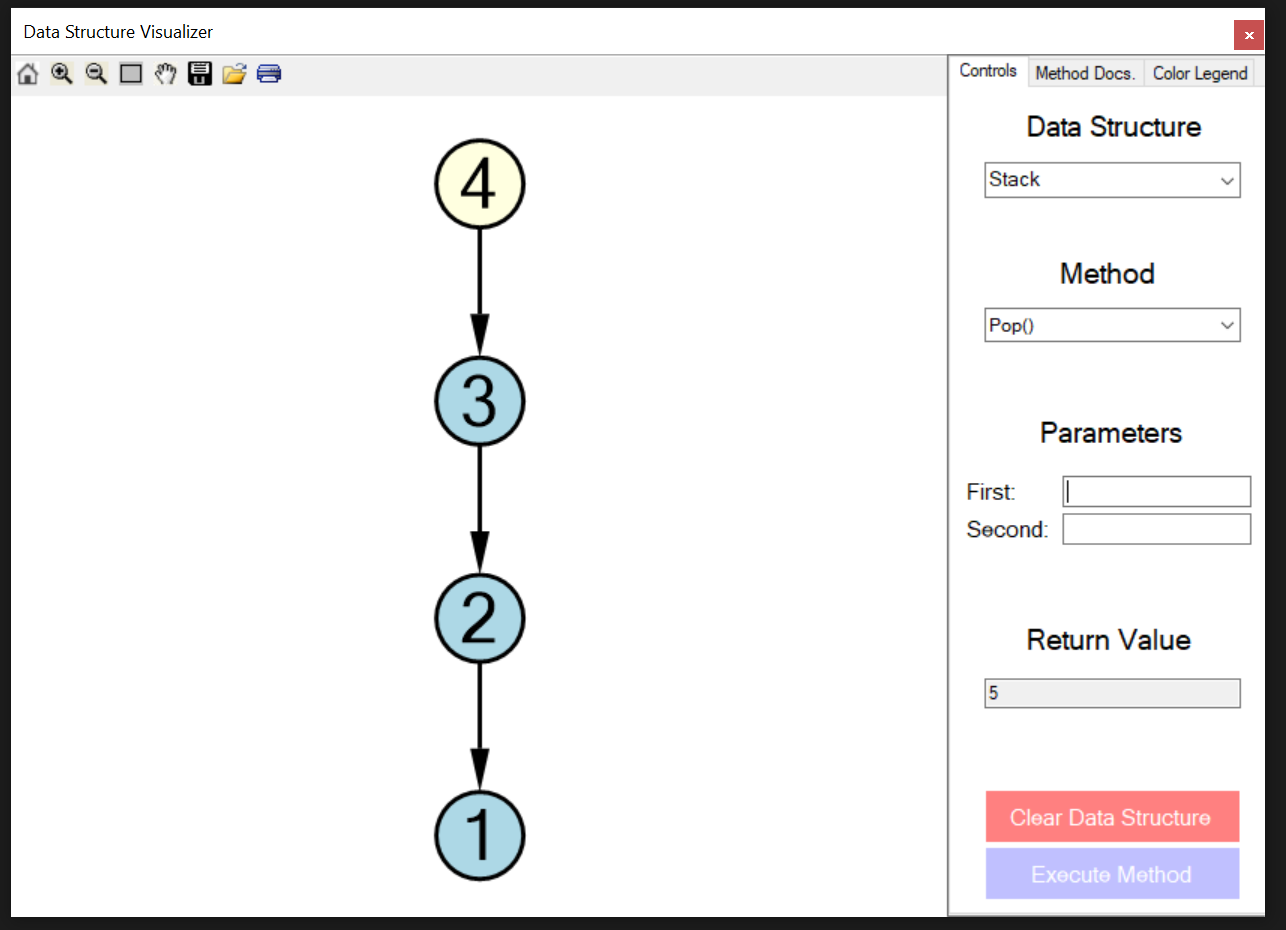 Data Structure Visualizer

×

4

3

2

1

Controls
Method Docs.
Color Legend

Data Structure

Stack

Method

Pop()

Parameters

First:

Second:

Return Value

5

Clear Data Structure

Execute Method