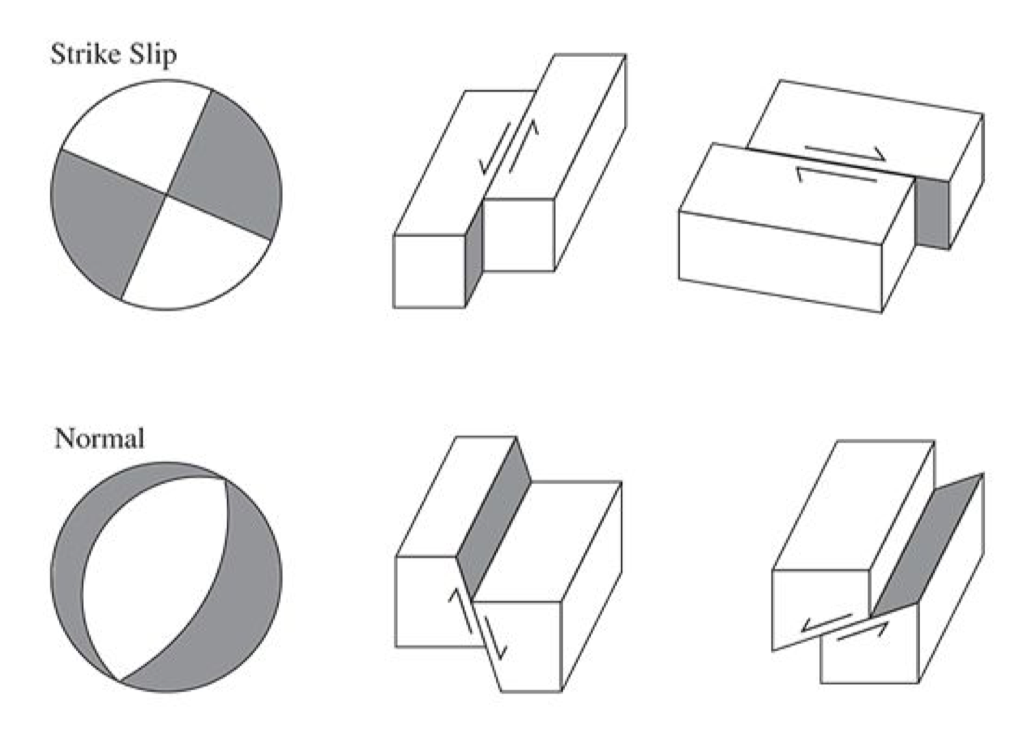 Strike Slip

Normal