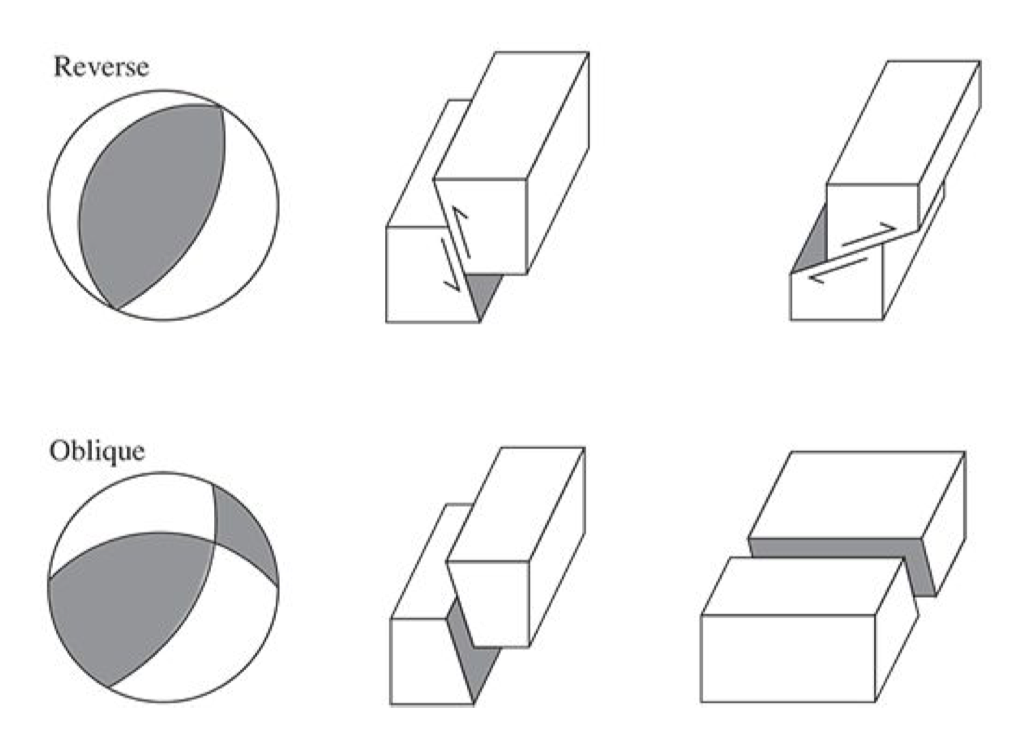 Reverse

Oblique