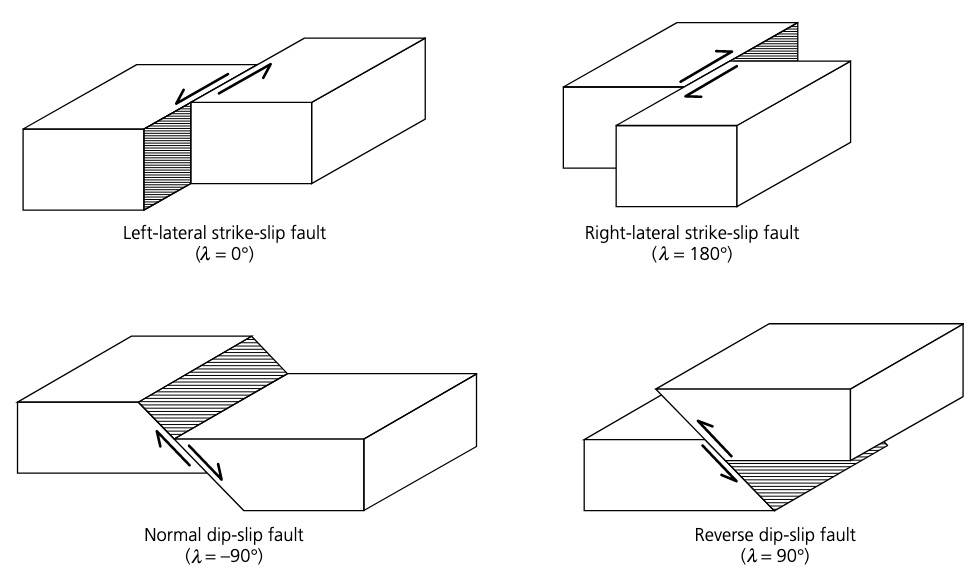 Left-lateral strike-slip fault
($\lambda = 0°$)

Right-lateral strike-slip fault
($\lambda = 180°$)

Normal dip-slip fault
($\lambda = -90°$)

Reverse dip-slip fault
($\lambda = 90°$)