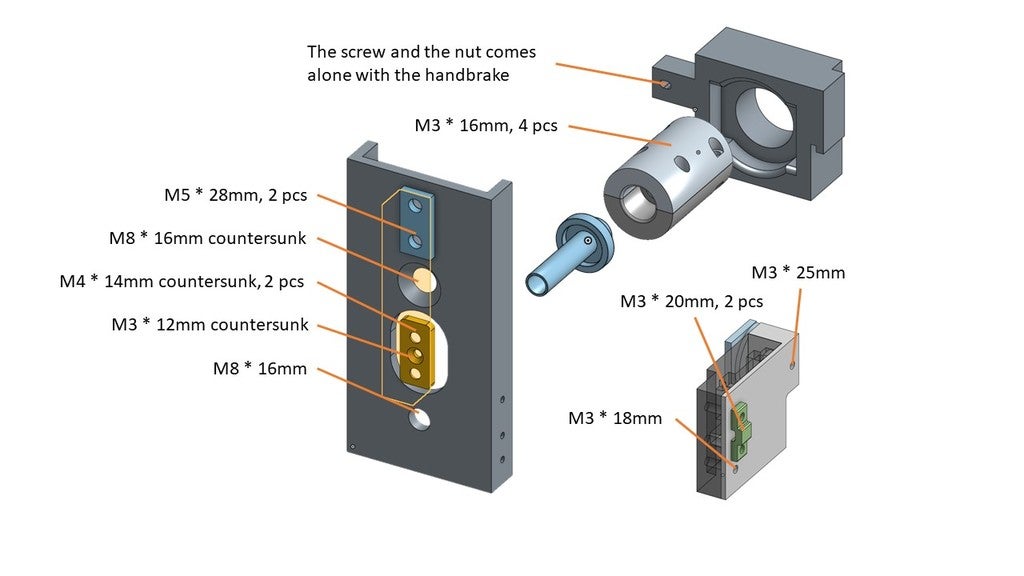 The screw and the nut comes alone with the handbrake

M3 * 16mm, 4 pcs

M5 * 28mm, 2 pcs

M8 * 16mm countersunk

M4 * 14mm countersunk, 2 pcs

M3 * 12mm countersunk

M8 * 16mm

M3 * 25mm

M3 * 20mm, 2 pcs

M3 * 18mm