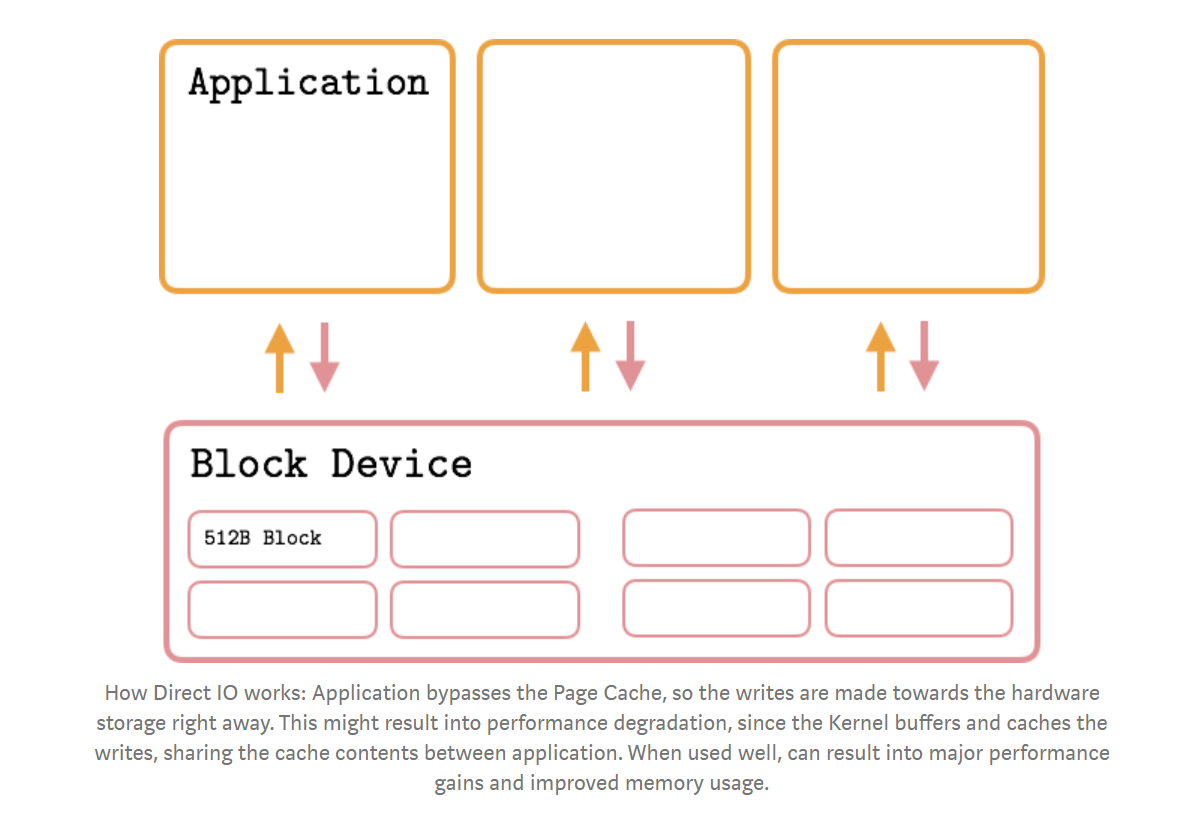 Application

Block Device

512B Block

How Direct IO works: Application bypasses the Page Cache, so the writes are made towards the hardware storage right away. This might result into performance degradation, since the Kernel buffers and caches the writes, sharing the cache contents between application. When used well, can result into major performance gains and improved memory usage.