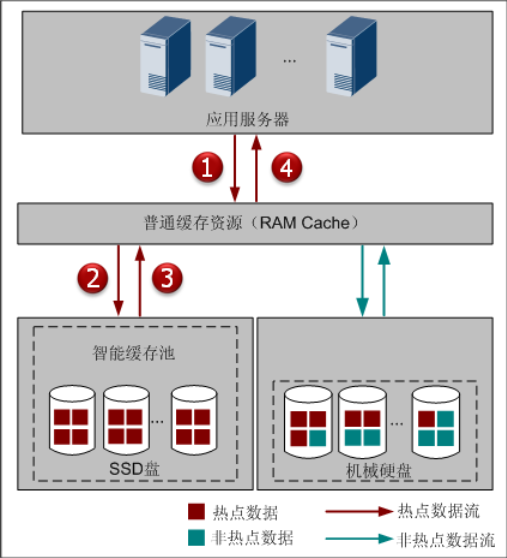 ...

应用服务器

1

4

普通缓存资源（RAM Cache）

2

3

智能缓存池

...

SSD盘

...

机械硬盘

热点数据

非热点数据

热点数据流

非热点数据流