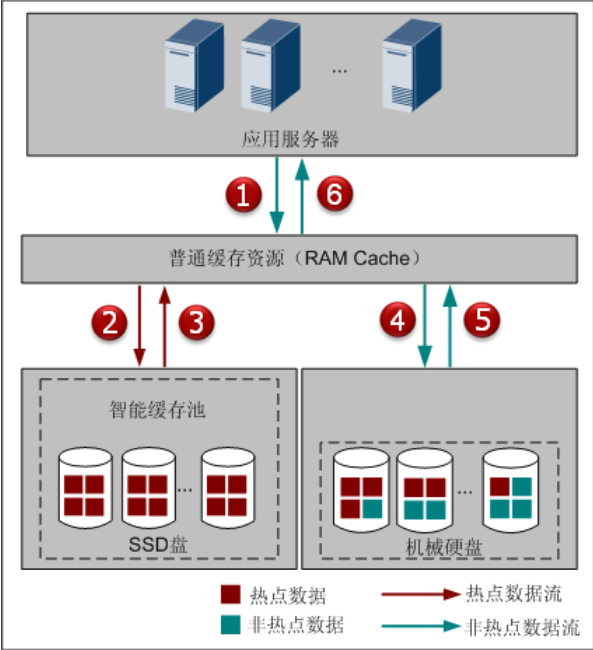 ...

应用服务器

1

6

普通缓存资源（RAM Cache）

2

3

4

5

智能缓存池

...

SSD盘

...

机械硬盘

热点数据

热点数据流

非热点数据

非热点数据流