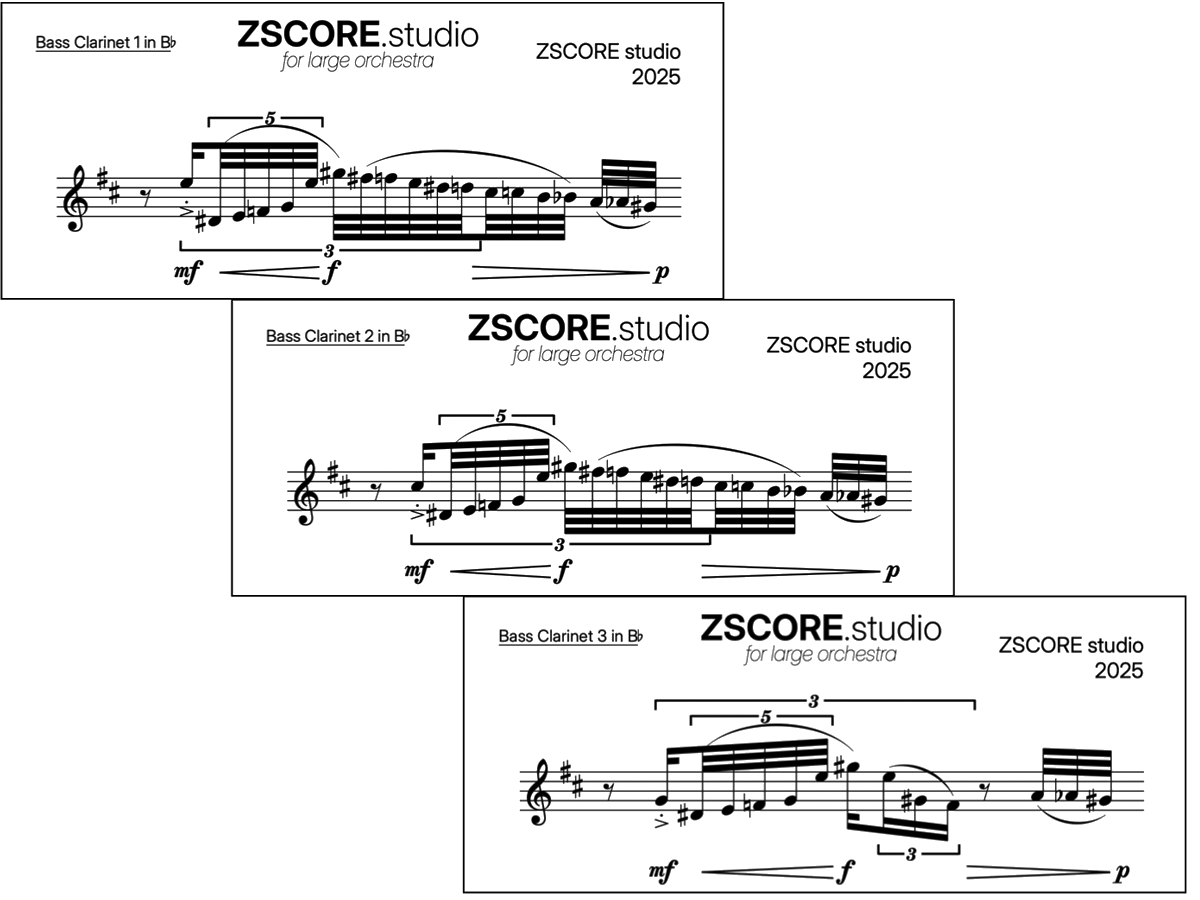 Bass Clarinet 1 in B♭

ZSCORE.studio
for large orchestra

ZSCORE studio
2025

5
3
mf f p

Bass Clarinet 2 in B♭

ZSCORE.studio
for large orchestra

ZSCORE studio
2025

5
3
mf f p

Bass Clarinet 3 in B♭

ZSCORE.studio
for large orchestra

ZSCORE studio
2025

3
5
3
mf f p