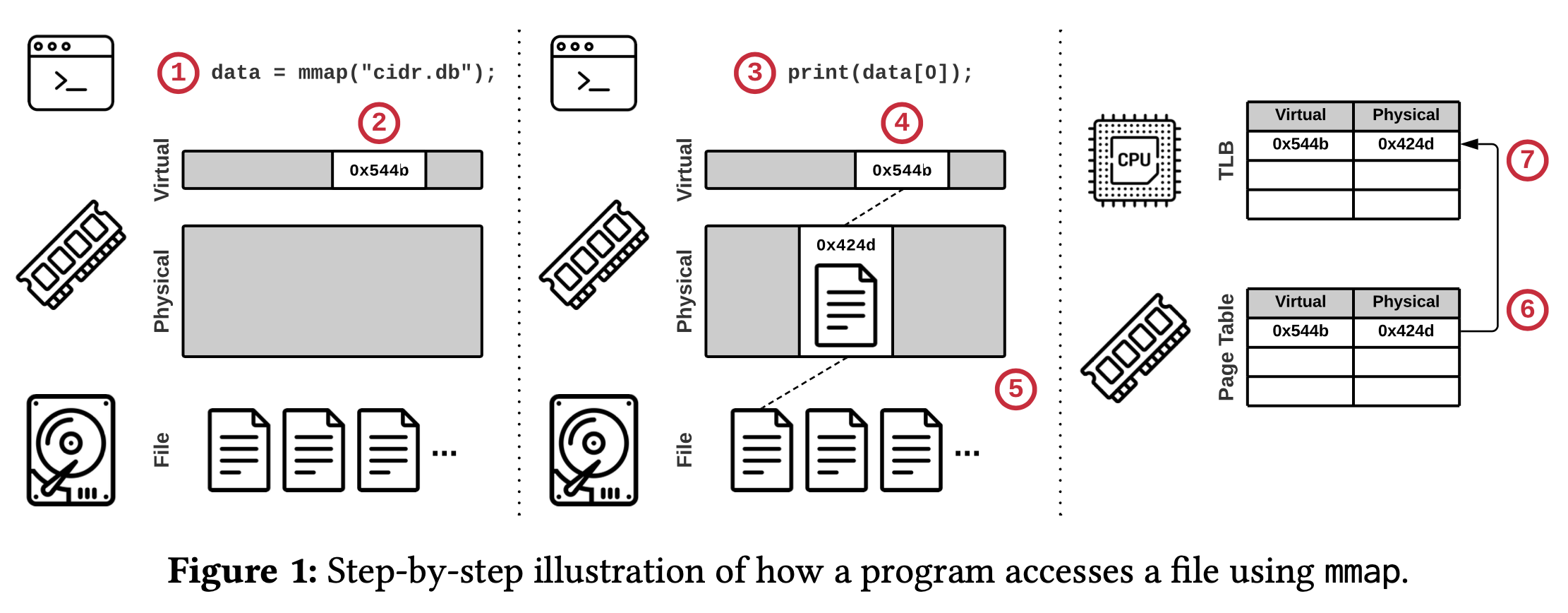 1 data = mmap("cidr.db");

2

Virtual 0x544b

Physical

File ...

3 print(data[0]);

4

Virtual 0x544b

Physical 0x424d

5

File ...

CPU

TLB

| Virtual | Physical |
|---|---|
| 0x544b | 0x424d |
| | |
| | |

7

Page Table

| Virtual | Physical |
|---|---|
| 0x544b | 0x424d |
| | |
| | |

6

**Figure 1:** Step-by-step illustration of how a program accesses a file using mmap.